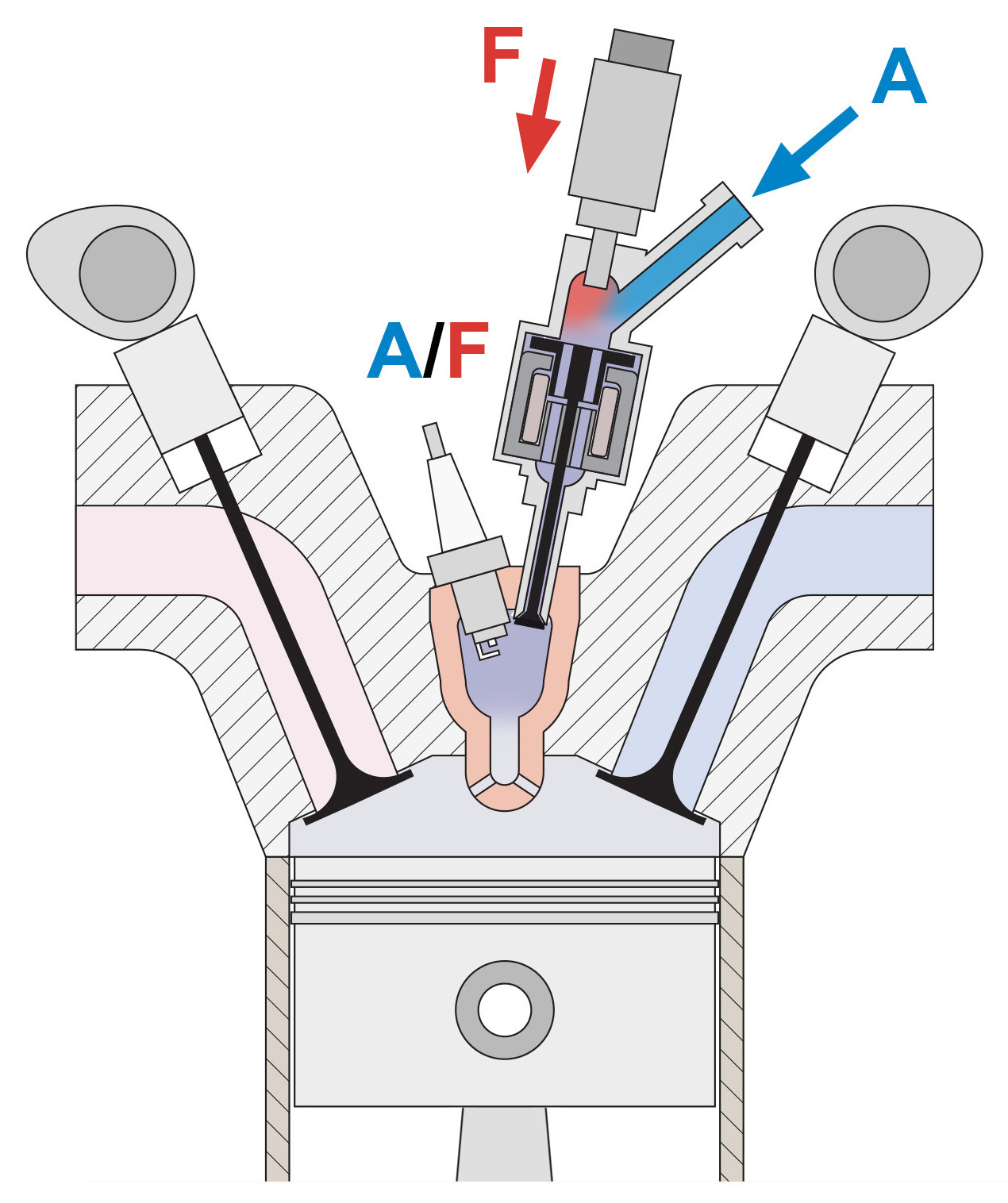 F
A
A/F