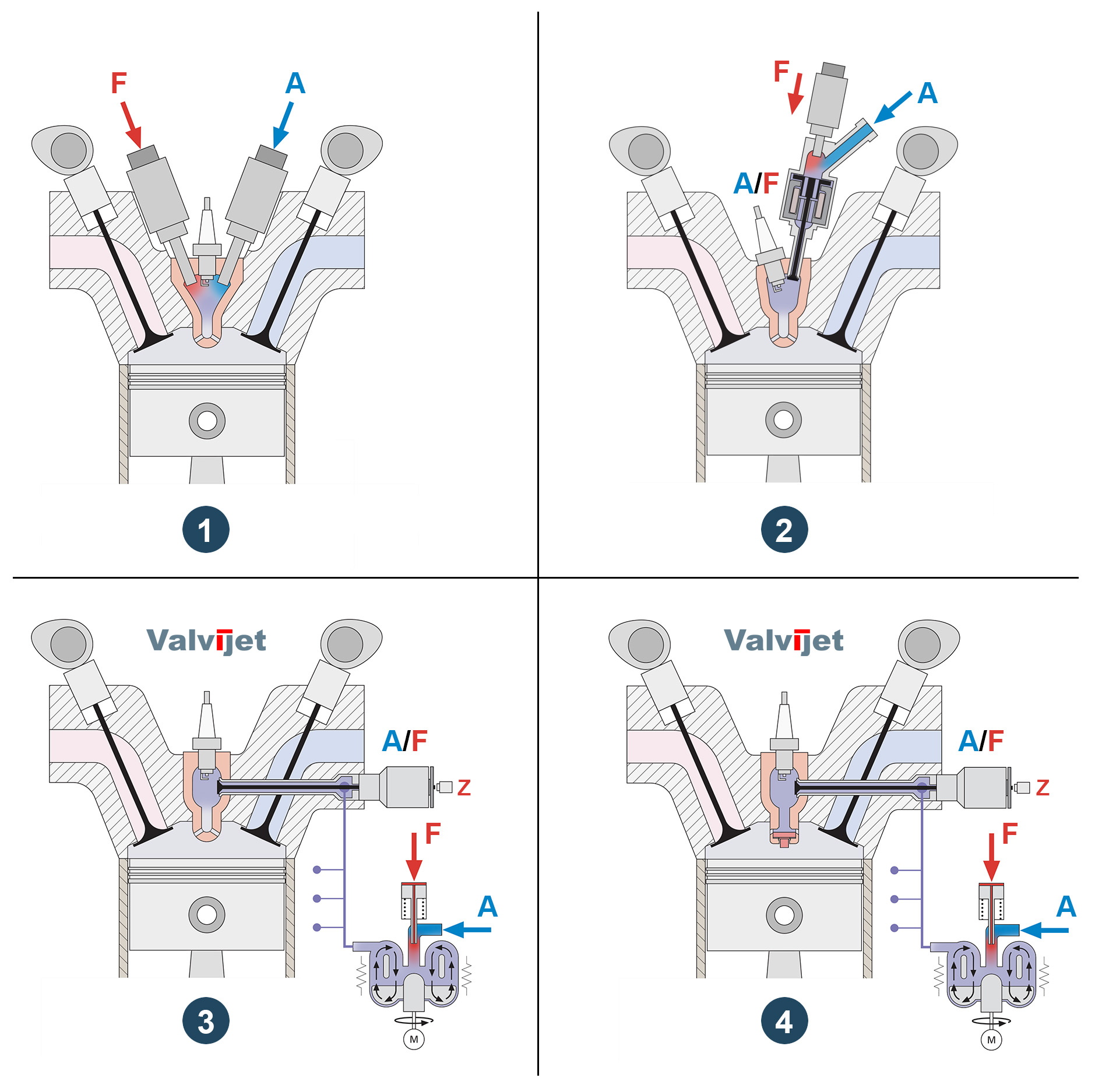 F
A
1

F
A
A/F
2

Valvijet
A/F
Z
F
A
M
3

Valvijet
A/F
Z
F
A
M
4