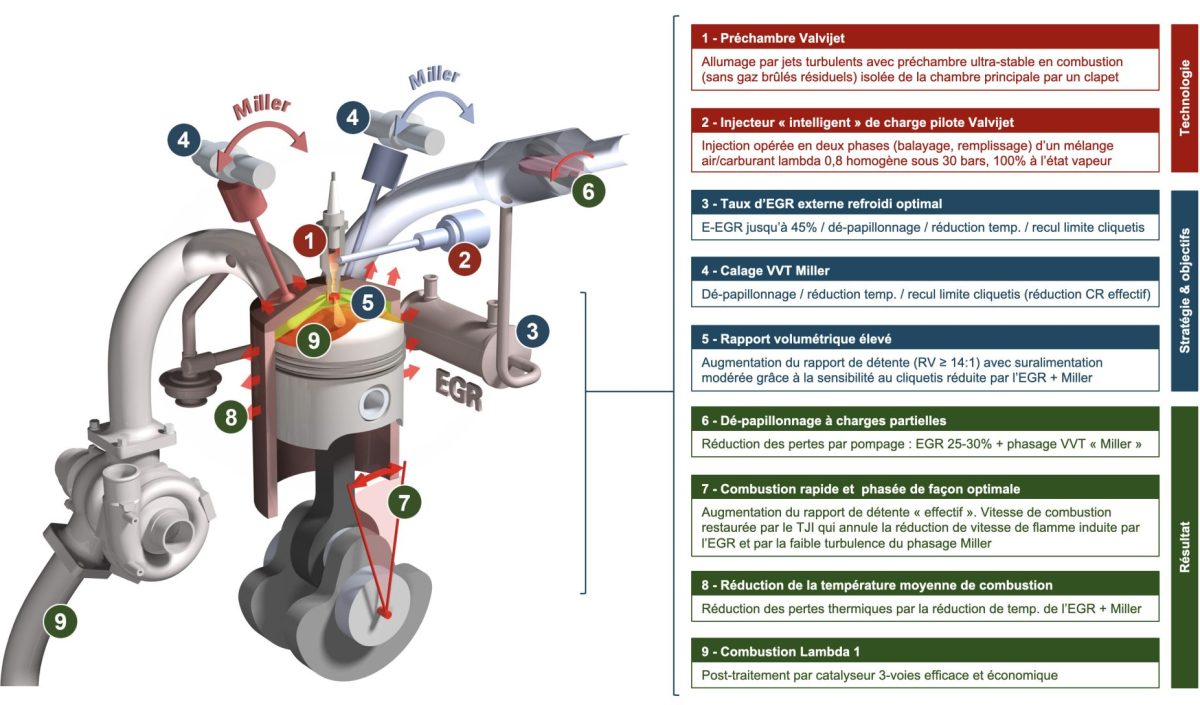 Miller

Miller

4

4

6

1

2

5

9

3

EGR

8

7

9

1 - Préchambre Valvijet

Allumage par jets turbulents avec préchambre ultra-stable en combustion (sans gaz brûlés résiduels) isolée de la chambre principale par un clapet

2 - Injecteur « intelligent » de charge pilote Valvijet

Injection opérée en deux phases (balayage, remplissage) d'un mélange air/carburant lambda 0,8 homogène sous 30 bars, 100% à l'état vapeur

Technologie

3 - Taux d'EGR externe refroidi optimal

E-EGR jusqu'à 45% / dé-papillonnage / réduction temp. / recul limite cliquetis

4 - Calage VVT Miller

Dé-papillonnage / réduction temp. / recul limite cliquetis (réduction CR effectif)

5 - Rapport volumétrique élevé

Augmentation du rapport de détente (RV ≥ 14:1) avec suralimentation modérée grâce à la sensibilité au cliquetis réduite par l'EGR + Miller

Stratégie & objectifs

6 - Dé-papillonnage à charges partielles

Réduction des pertes par pompage : EGR 25-30% + phasage VVT « Miller »

7 - Combustion rapide et phasée de façon optimale

Augmentation du rapport de détente « effectif ». Vitesse de combustion restaurée par le TJI qui annule la réduction de vitesse de flamme induite par l'EGR et par la faible turbulence du phasage Miller

8 - Réduction de la température moyenne de combustion

Réduction des pertes thermiques par la réduction de temp. de l'EGR + Miller

9 - Combustion Lambda 1

Post-traitement par catalyseur 3-voies efficace et économique

Résultat