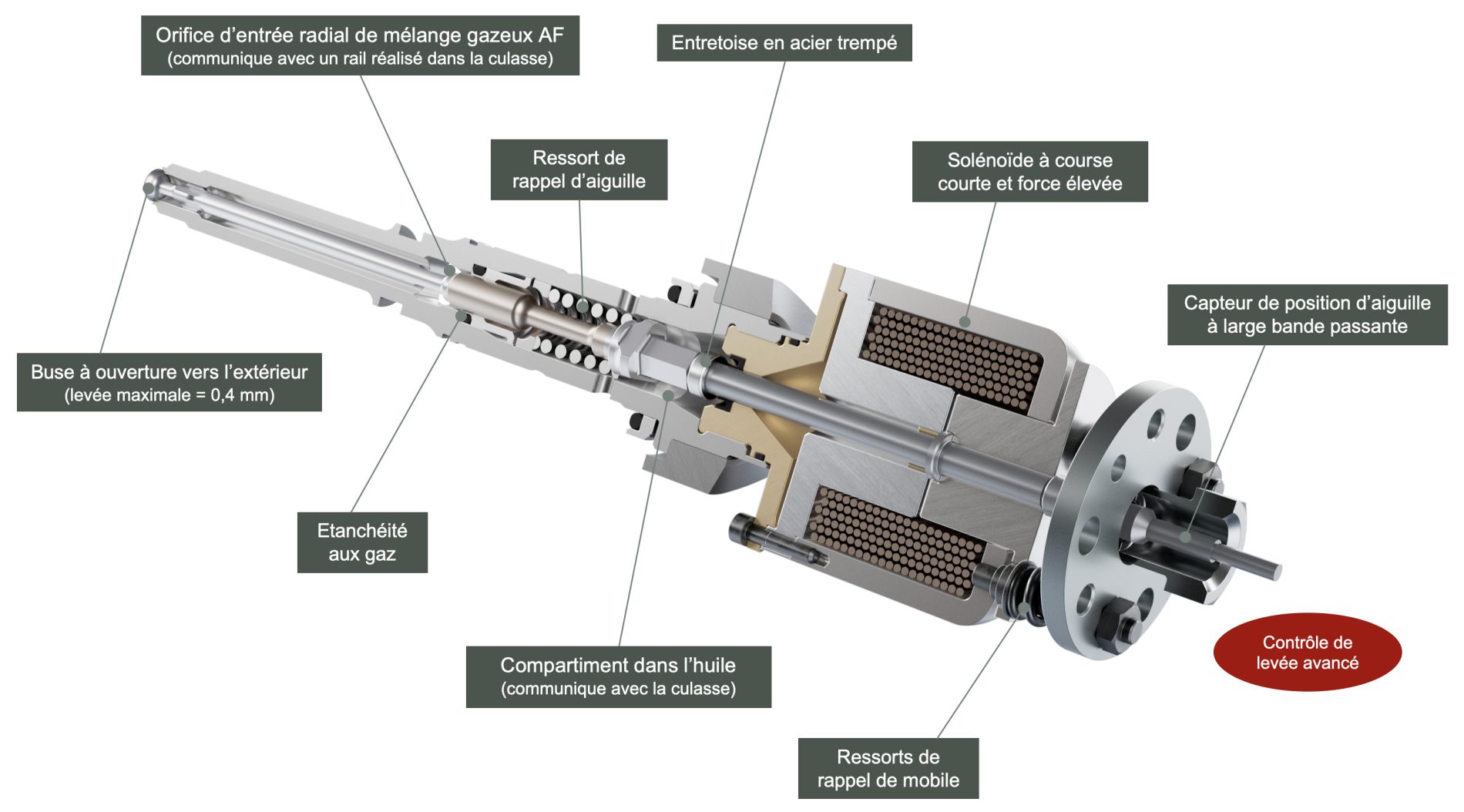 Orifice d'entrée radial de mélange gazeux AF
(communique avec un rail réalisé dans la culasse)

Entretoise en acier trempé

Ressort de rappel d'aiguille

Solénoïde à course courte et force élevée

Capteur de position d'aiguille à large bande passante

Buse à ouverture vers l'extérieur
(levée maximale = 0,4 mm)

Etanchéité aux gaz

Compartiment dans l'huile
(communique avec la culasse)

Contrôle de levée avancé

Ressorts de rappel de mobile