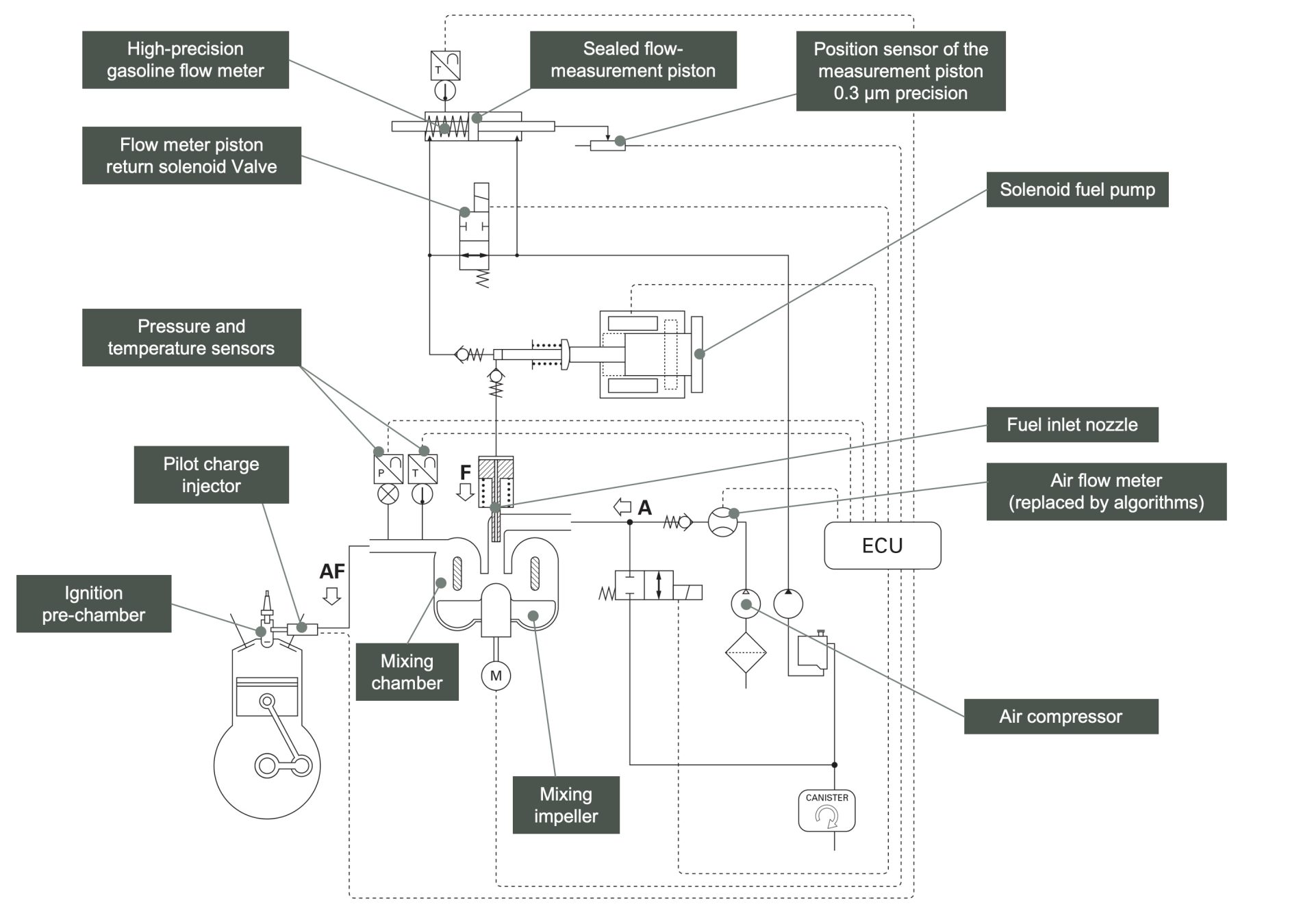 High-precision gasoline flow meter

Sealed flow-measurement piston

Position sensor of the measurement piston 0.3 μm precision

T

Flow meter piston return solenoid Valve

Solenoid fuel pump

Pressure and temperature sensors

Fuel inlet nozzle

Pilot charge injector

P

T

F

A

Air flow meter (replaced by algorithms)

ECU

AF

Ignition pre-chamber

Mixing chamber

M

Air compressor

Mixing impeller

CANISTER